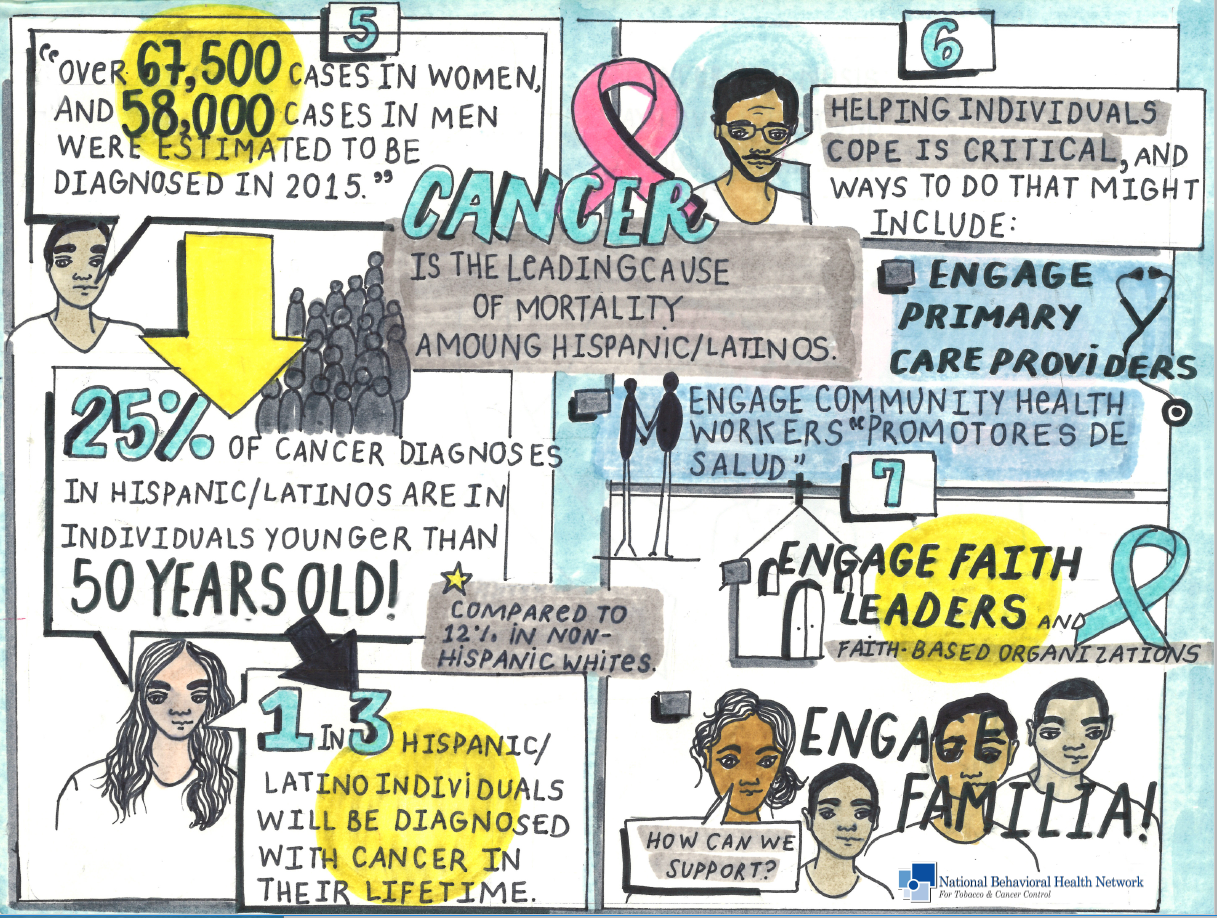 5

"OVER 67,500 CASES IN WOMEN, AND 58,000 CASES IN MEN WERE ESTIMATED TO BE DIAGNOSED IN 2015."

CANCER IS THE LEADING CAUSE OF MORTALITY AMOUNG HISPANIC/LATINOS.

25% OF CANCER DIAGNOSES IN HISPANIC/LATINOS ARE IN INDIVIDUALS YOUNGER THAN 50 YEARS OLD!

COMPARED TO 12% IN NON-HISPANIC WHITES.

1 IN 3 HISPANIC/LATINO INDIVIDUALS WILL BE DIAGNOSED WITH CANCER IN THEIR LIFETIME.

6

HELPING INDIVIDUALS COPE IS CRITICAL, AND WAYS TO DO THAT MIGHT INCLUDE:

ENGAGE PRIMARY CARE PROVIDERS

ENGAGE COMMUNITY HEALTH WORKERS "PROMOTORES DE SALUD"

7

ENGAGE FAITH LEADERS AND FAITH-BASED ORGANIZATIONS

ENGAGE FAMILIA!

HOW CAN WE SUPPORT?

National Behavioral Health Network
For Tobacco & Cancer Control